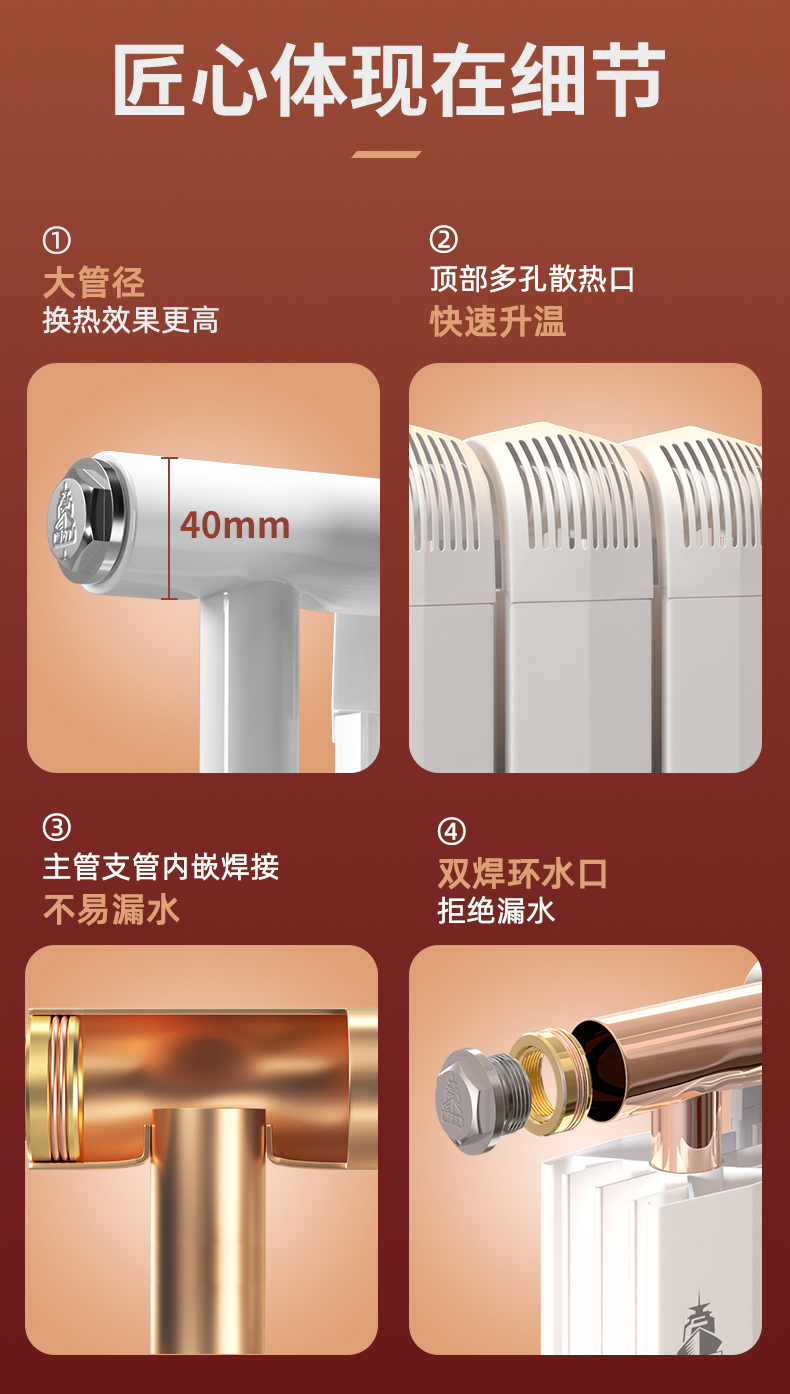 匠心体现在细节

①
大管径
换热效果更高

40mm

②
顶部多孔散热口
快速升温

③
主管支管内嵌焊接
不易漏水

④
双焊环水口
拒绝漏水